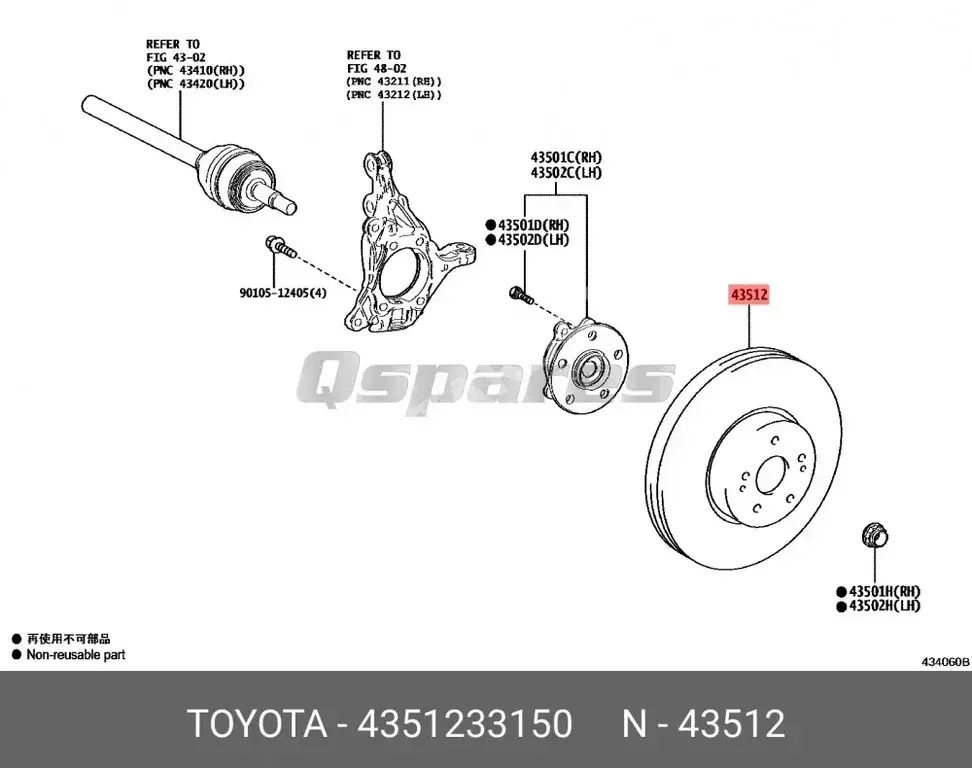 REFER TO
FIG 43-02
(PNC 43410(RH))
(PNC 43420(LH))

REFER TO
FIG 48-02
(PNC 43211(RH))
(PNC 43212(LH))

43501C(RH)
43502C(LH)

● 43501D(RH)
● 43502D(LH)

90105-12405(4)

43512

Qspares

● 43501H(RH)
● 43502H(LH)

● 再使用不可部品
● Non-reusable part

434060B

TOYOTA - 4351233150 N - 43512